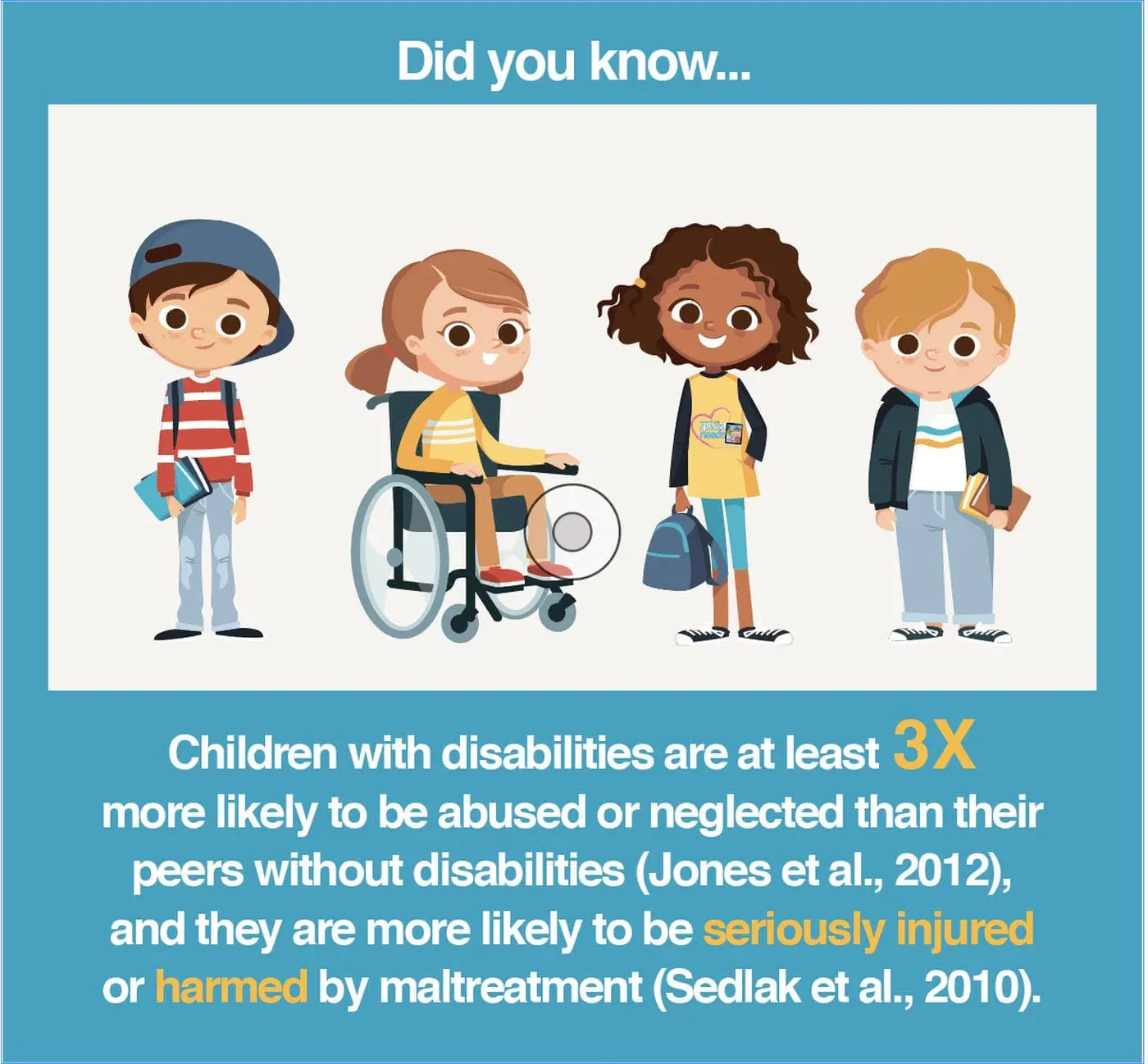 Did you know...

Children with disabilities are at least 3X more likely to be abused or neglected than their peers without disabilities (Jones et al., 2012), and they are more likely to be seriously injured or harmed by maltreatment (Sedlak et al., 2010).